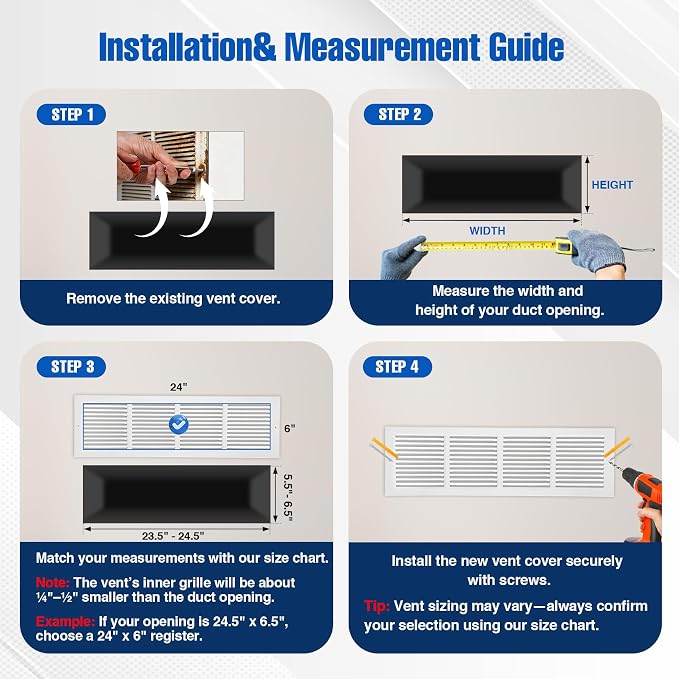 Installation& Measurement Guide

STEP 1

Remove the existing vent cover.

STEP 2

HEIGHT

WIDTH

Measure the width and height of your duct opening.

STEP 3

24"

6"

5.5" - 6.5"

23.5" - 24.5"

Match your measurements with our size chart.

Note: The vent's inner grille will be about ¼"–½" smaller than the duct opening.

Example: If your opening is 24.5" x 6.5", choose a 24" x 6" register.

STEP 4

Install the new vent cover securely with screws.

Tip: Vent sizing may vary—always confirm your selection using our size chart.