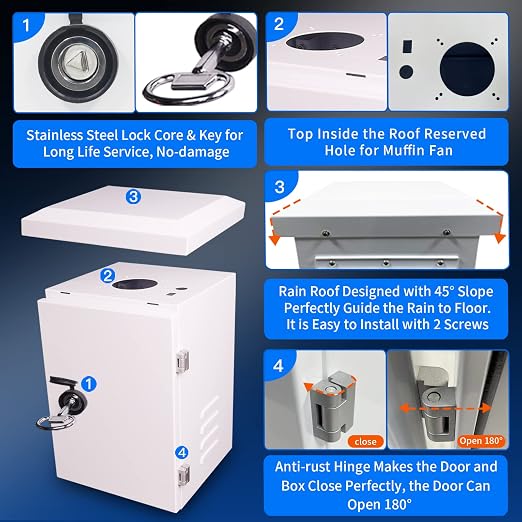 1

Stainless Steel Lock Core & Key for Long Life Service, No-damage

2

Top Inside the Roof Reserved Hole for Muffin Fan

3

3

2

1

4

Rain Roof Designed with 45° Slope Perfectly Guide the Rain to Floor. It is Easy to Install with 2 Screws

4

close

Open 180°

Anti-rust Hinge Makes the Door and Box Close Perfectly, the Door Can Open 180°