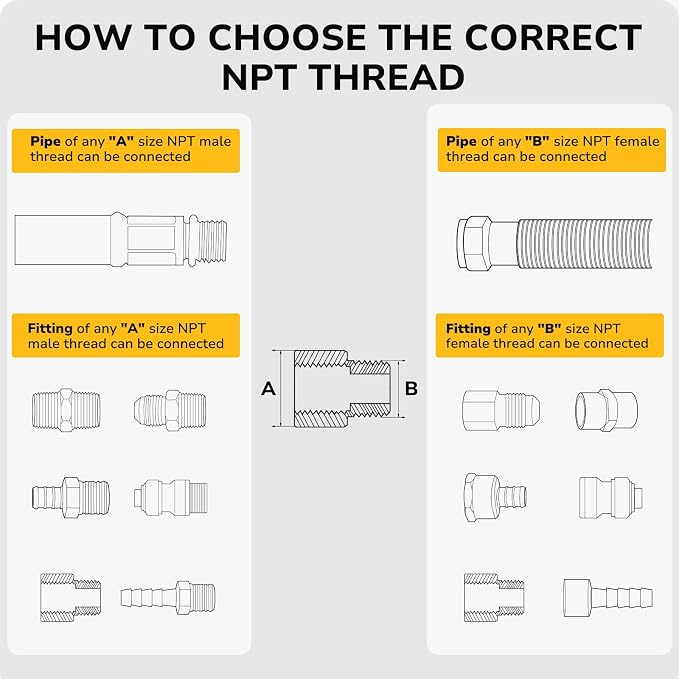 HOW TO CHOOSE THE CORRECT NPT THREAD

Pipe of any "A" size NPT male thread can be connected

Fitting of any "A" size NPT male thread can be connected

A

B

Pipe of any "B" size NPT female thread can be connected

Fitting of any "B" size NPT female thread can be connected