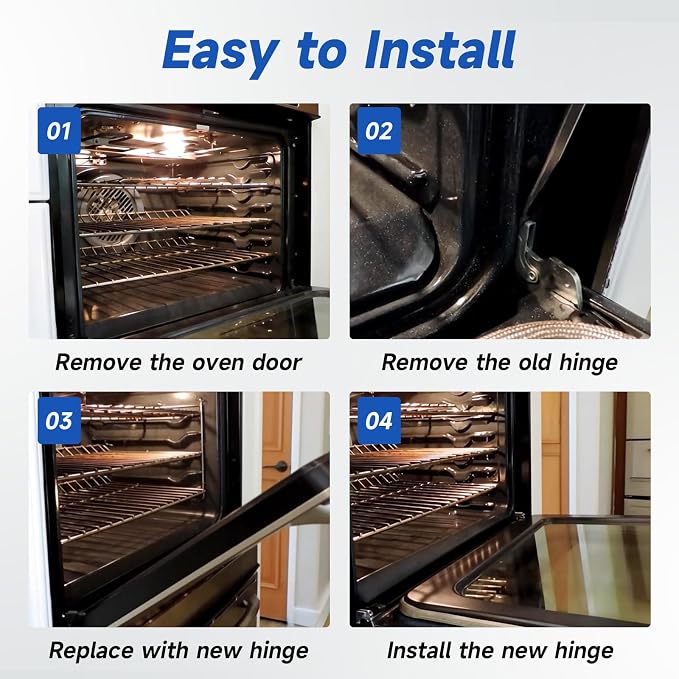 Easy to Install

01

Remove the oven door

02

Remove the old hinge

03

Replace with new hinge

04

Install the new hinge