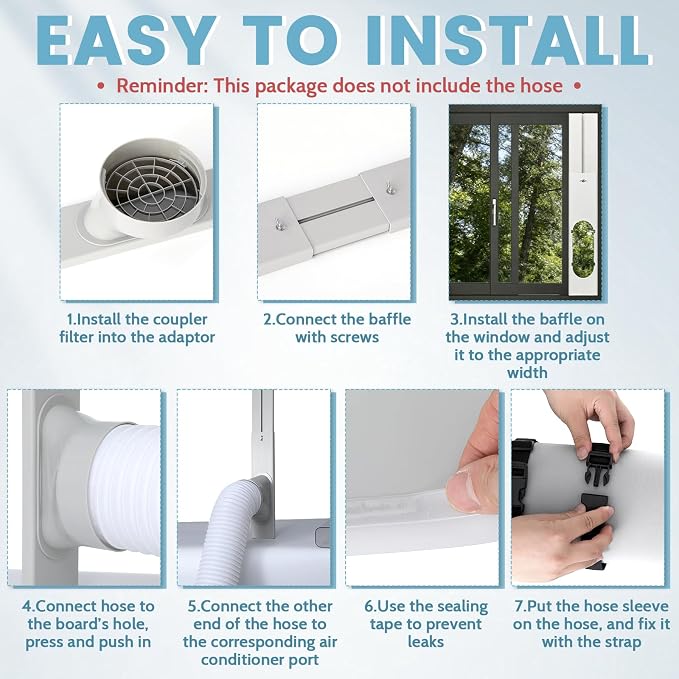 EASY TO INSTALL

• Reminder: This package does not include the hose •

1.Install the coupler filter into the adaptor

2.Connect the baffle with screws

3.Install the baffle on the window and adjust it to the appropriate width

4.Connect hose to the board's hole, press and push in

5.Connect the other end of the hose to the corresponding air conditioner port

6.Use the sealing tape to prevent leaks

7.Put the hose sleeve on the hose, and fix it with the strap