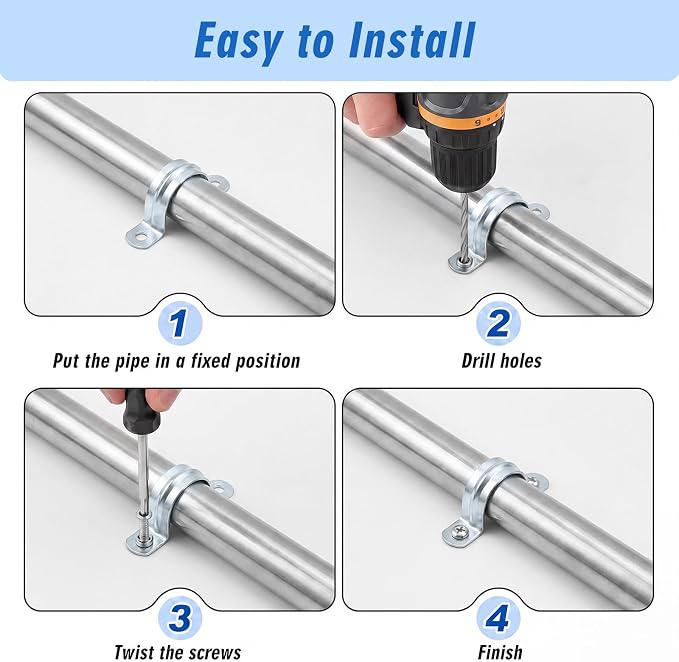 Easy to Install

1
Put the pipe in a fixed position

2
Drill holes

3
Twist the screws

4
Finish