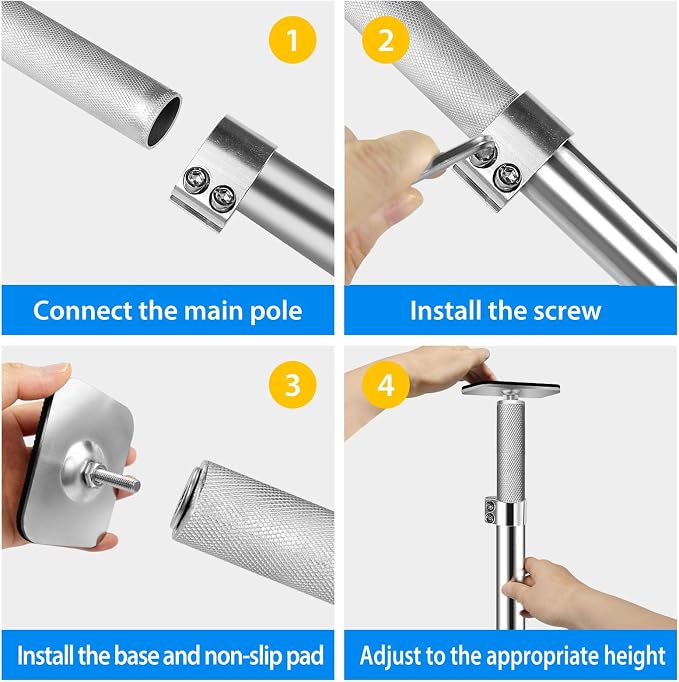 1
Connect the main pole

2
Install the screw

3
Install the base and non-slip pad

4
Adjust to the appropriate height