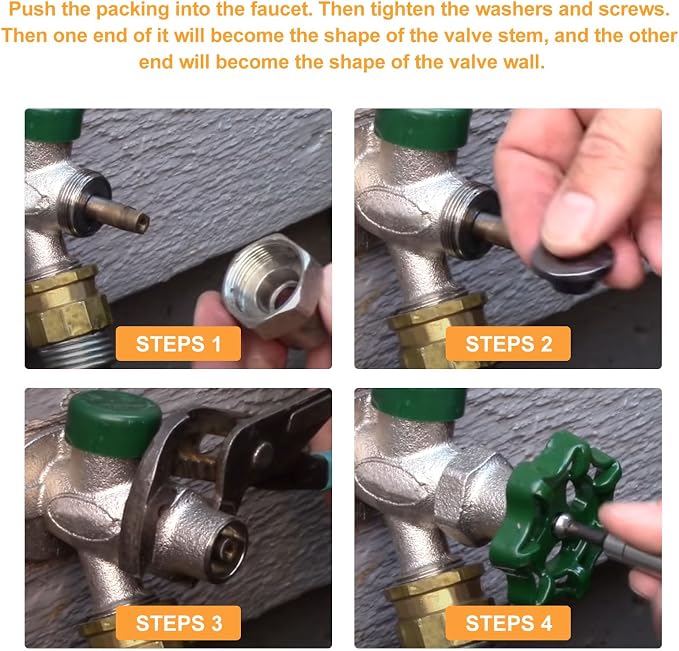 Push the packing into the faucet. Then tighten the washers and screws. Then one end of it will become the shape of the valve stem, and the other end will become the shape of the valve wall.

STEPS 1

STEPS 2

STEPS 3

STEPS 4