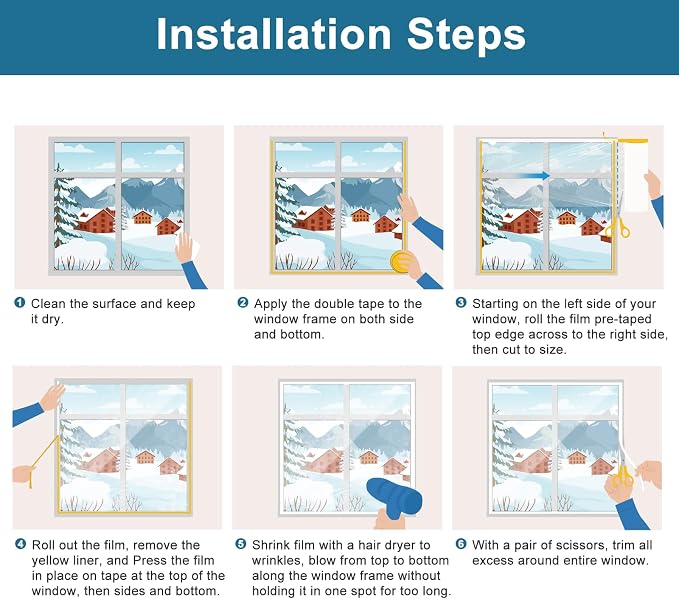 Installation Steps

❶ Clean the surface and keep it dry.

❷ Apply the double tape to the window frame on both side and bottom.

❸ Starting on the left side of your window, roll the film pre-taped top edge across to the right side, then cut to size.

❹ Roll out the film, remove the yellow liner, and Press the film in place on tape at the top of the window, then sides and bottom.

❺ Shrink film with a hair dryer to wrinkles, blow from top to bottom along the window frame without holding it in one spot for too long.

❻ With a pair of scissors, trim all excess around entire window.