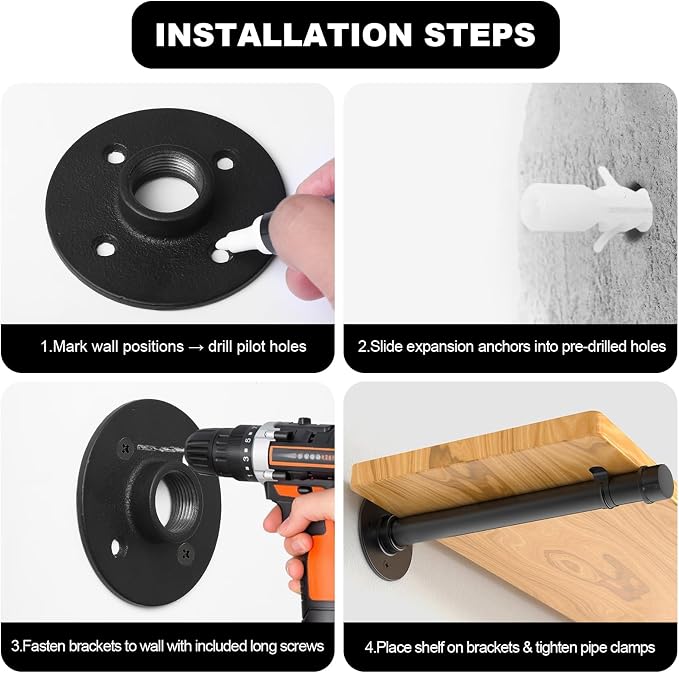 INSTALLATION STEPS

1.Mark wall positions → drill pilot holes

2.Slide expansion anchors into pre-drilled holes

3.Fasten brackets to wall with included long screws

4.Place shelf on brackets & tighten pipe clamps