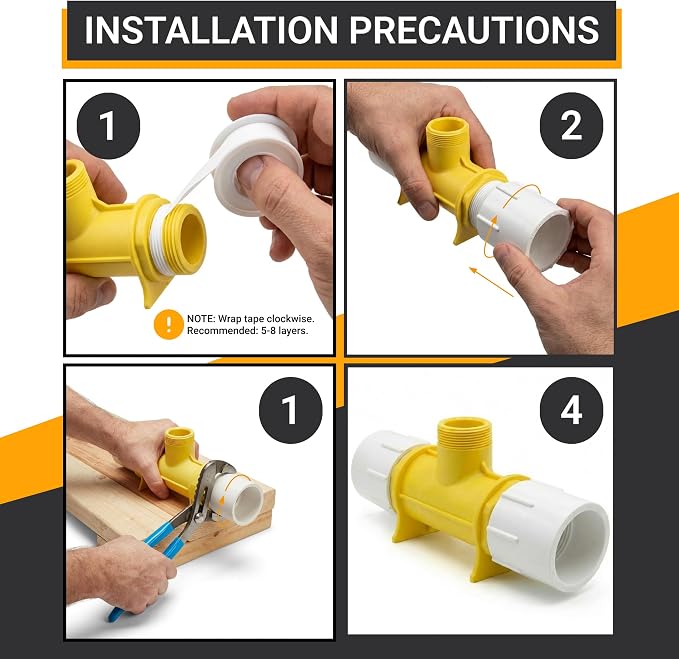 INSTALLATION PRECAUTIONS

1

NOTE: Wrap tape clockwise.
Recommended: 5-8 layers.

2

1

4