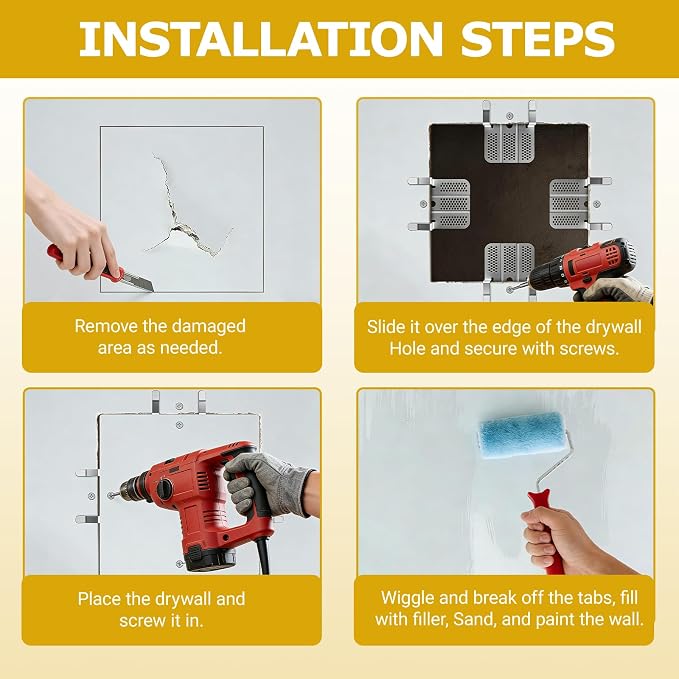 INSTALLATION STEPS

Remove the damaged area as needed.

Slide it over the edge of the drywall Hole and secure with screws.

Place the drywall and screw it in.

Wiggle and break off the tabs, fill with filler, Sand, and paint the wall.