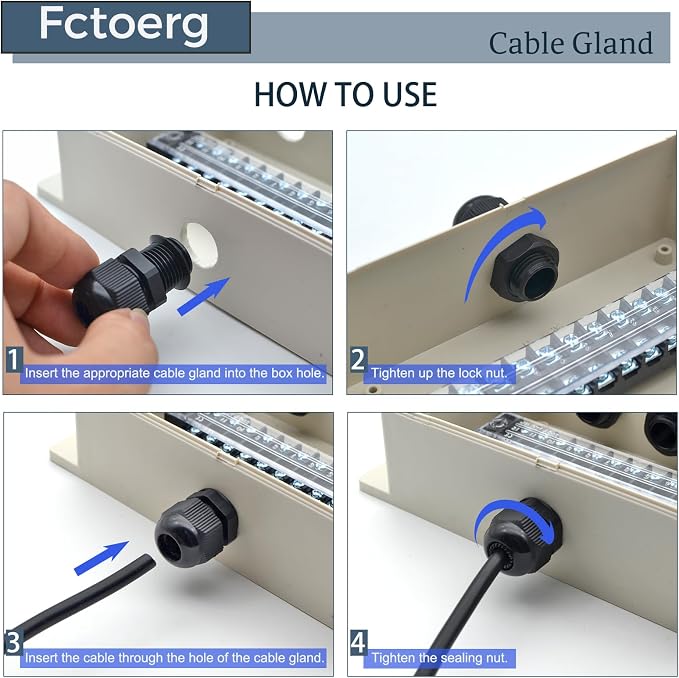 Fctoerg

Cable Gland

HOW TO USE

1 Insert the appropriate cable gland into the box hole.

2 Tighten up the lock nut.

3 Insert the cable through the hole of the cable gland.

4 Tighten the sealing nut.