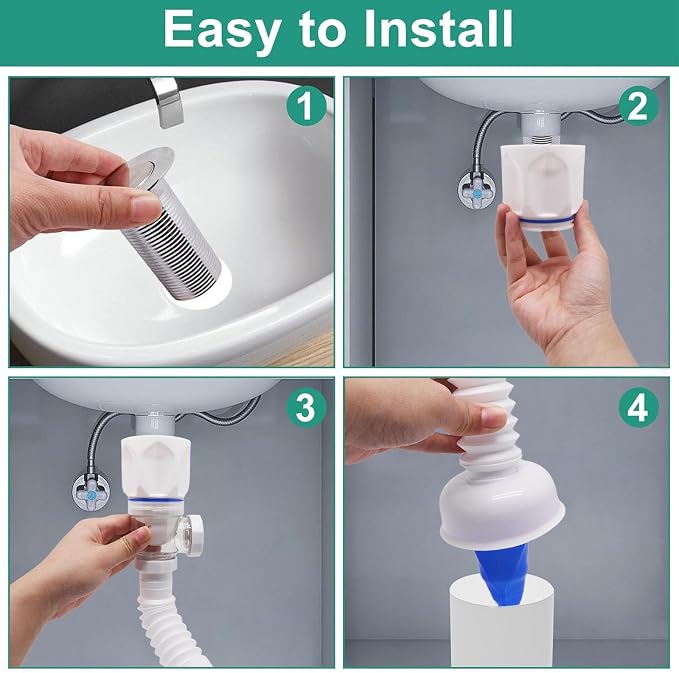 Easy to Install

1

2

3

4