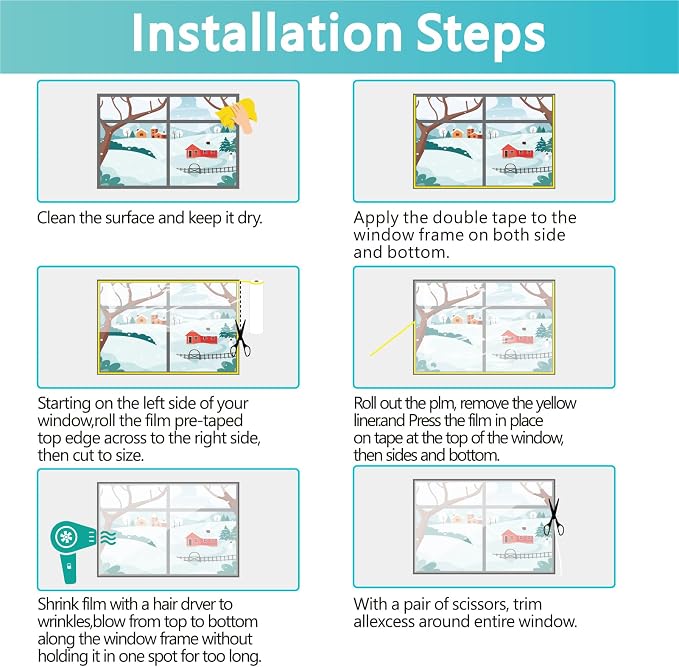 Installation Steps

Clean the surface and keep it dry.

Apply the double tape to the window frame on both side and bottom.

Starting on the left side of your window,roll the film pre-taped top edge across to the right side, then cut to size.

Roll out the plm, remove the yellow liner.and Press the film in place on tape at the top of the window, then sides and bottom.

Shrink film with a hair drver to wrinkles,blow from top to bottom along the window frame without holding it in one spot for too long.

With a pair of scissors, trim allexcess around entire window.