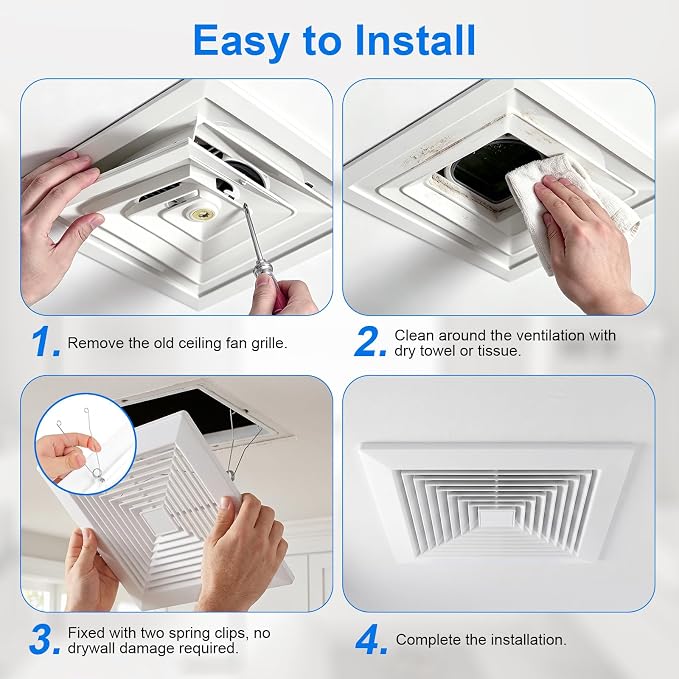 Easy to Install

1. Remove the old ceiling fan grille.

2. Clean around the ventilation with dry towel or tissue.

3. Fixed with two spring clips, no drywall damage required.

4. Complete the installation.