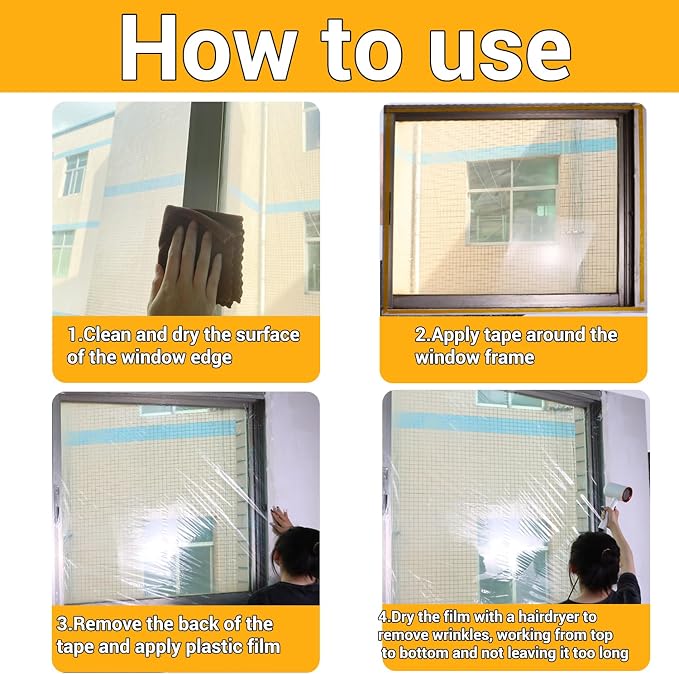 How to use

1.Clean and dry the surface of the window edge

2.Apply tape around the window frame

3.Remove the back of the tape and apply plastic film

4.Dry the film with a hairdryer to remove wrinkles, working from top to bottom and not leaving it too long