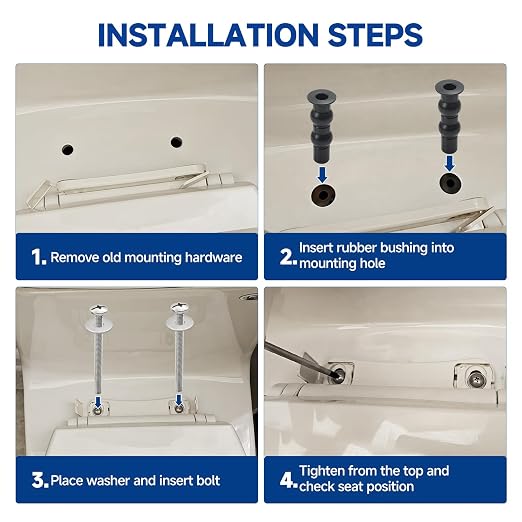 INSTALLATION STEPS

1. Remove old mounting hardware

2. Insert rubber bushing into mounting hole

3. Place washer and insert bolt

4. Tighten from the top and check seat position