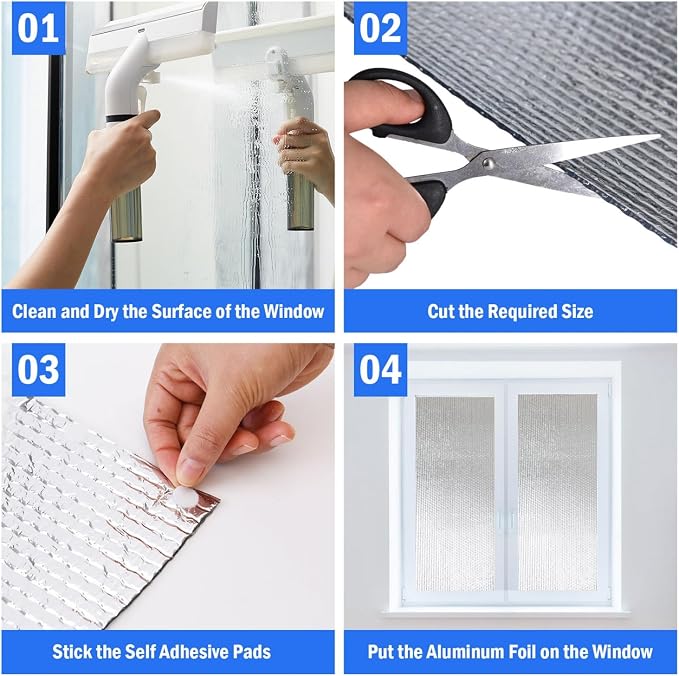 01

Clean and Dry the Surface of the Window

02

Cut the Required Size

03

Stick the Self Adhesive Pads

04

Put the Aluminum Foil on the Window