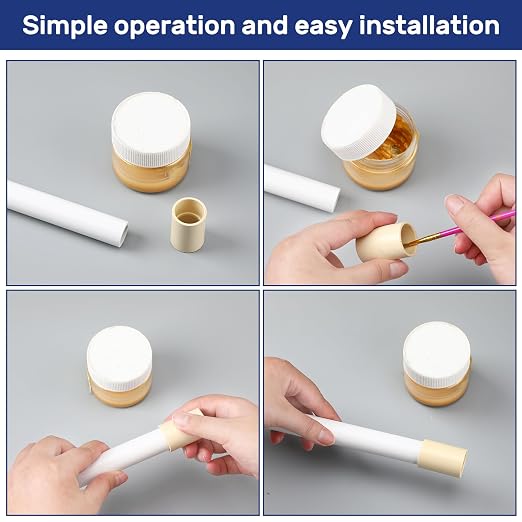 Simple operation and easy installation