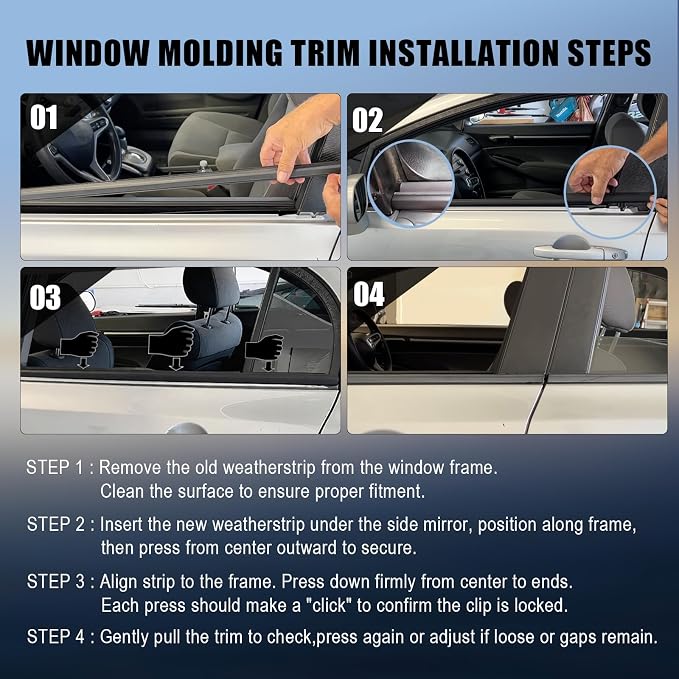 WINDOW MOLDING TRIM INSTALLATION STEPS

01

02

03

04

STEP 1 : Remove the old weatherstrip from the window frame. Clean the surface to ensure proper fitment.

STEP 2 : Insert the new weatherstrip under the side mirror, position along frame, then press from center outward to secure.

STEP 3 : Align strip to the frame. Press down firmly from center to ends. Each press should make a "click" to confirm the clip is locked.

STEP 4 : Gently pull the trim to check,press again or adjust if loose or gaps remain.