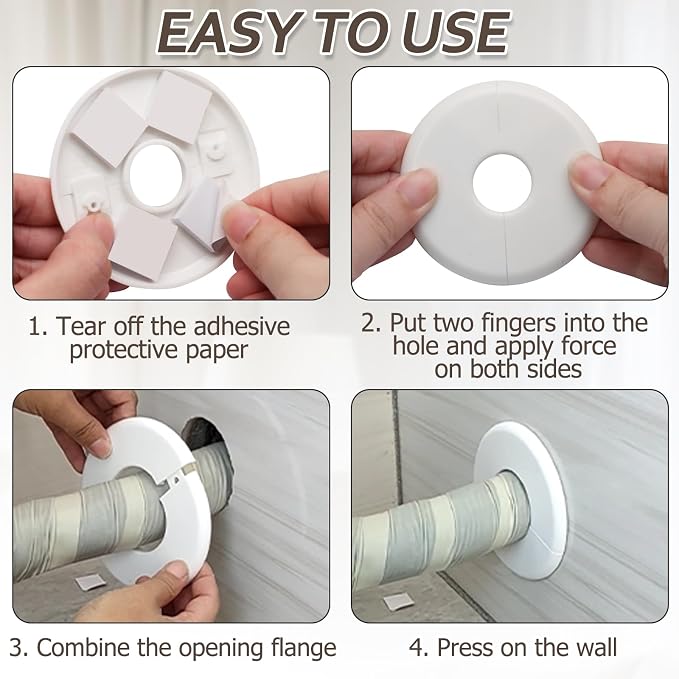 EASY TO USE

1. Tear off the adhesive protective paper

2. Put two fingers into the hole and apply force on both sides

3. Combine the opening flange

4. Press on the wall