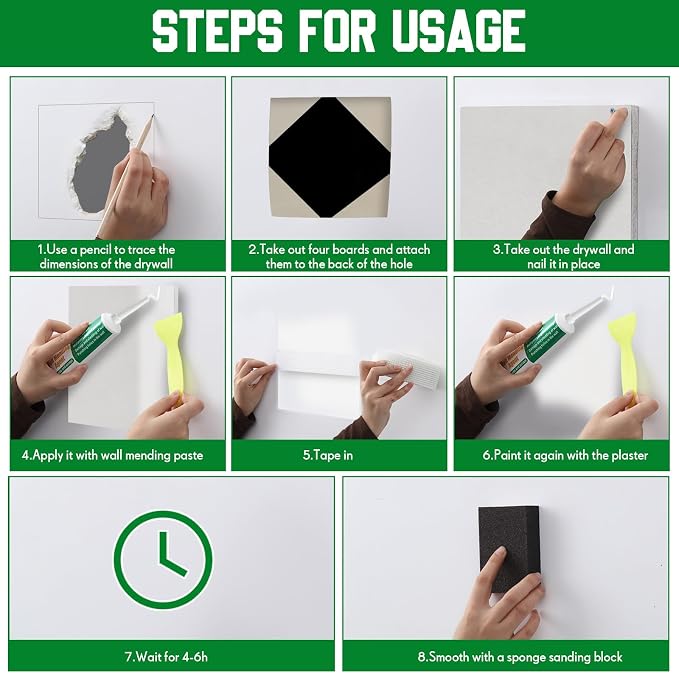 STEPS FOR USAGE

1.Use a pencil to trace the dimensions of the drywall

2.Take out four boards and attach them to the back of the hole

3.Take out the drywall and nail it in place

4.Apply it with wall mending paste

5.Tape in

6.Paint it again with the plaster

7.Wait for 4-6h

8.Smooth with a sponge sanding block