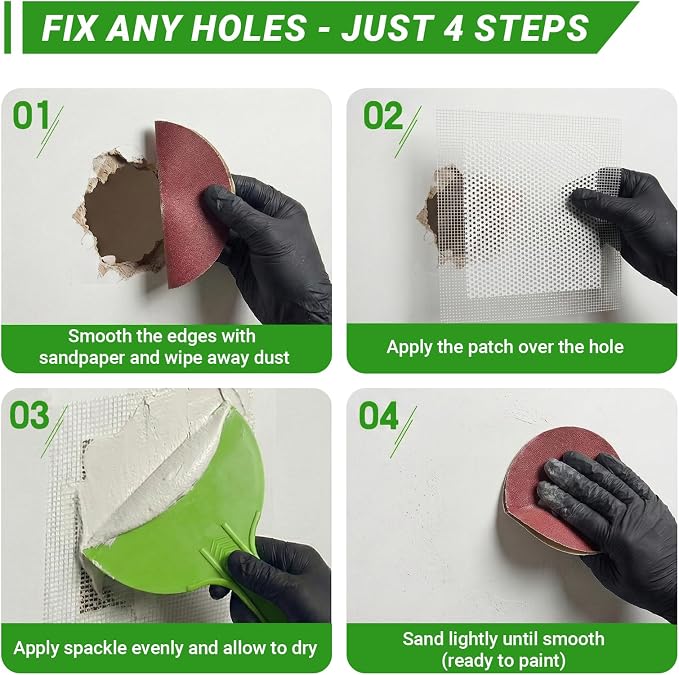 FIX ANY HOLES - JUST 4 STEPS

01

Smooth the edges with sandpaper and wipe away dust

02

Apply the patch over the hole

03

Apply spackle evenly and allow to dry

04

Sand lightly until smooth (ready to paint)