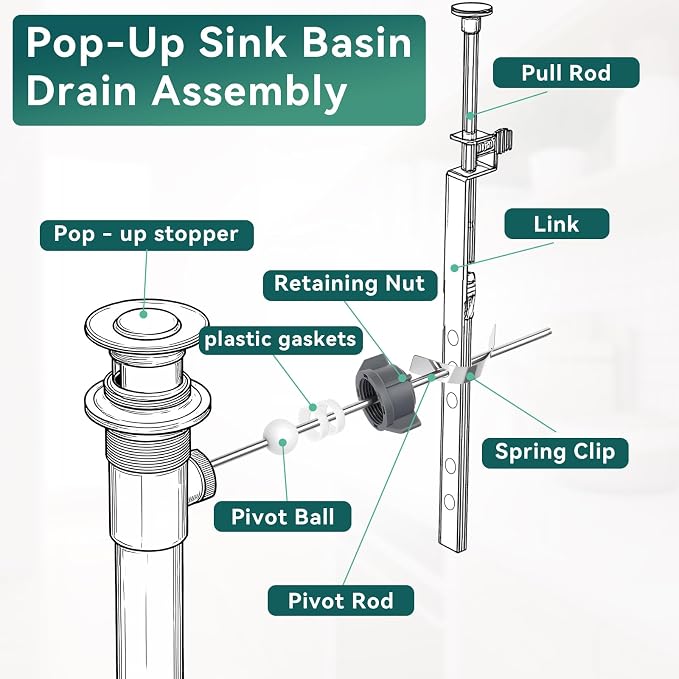 Pop-Up Sink Basin Drain Assembly

Pull Rod

Link

Pop - up stopper

Retaining Nut

plastic gaskets

Spring Clip

Pivot Ball

Pivot Rod