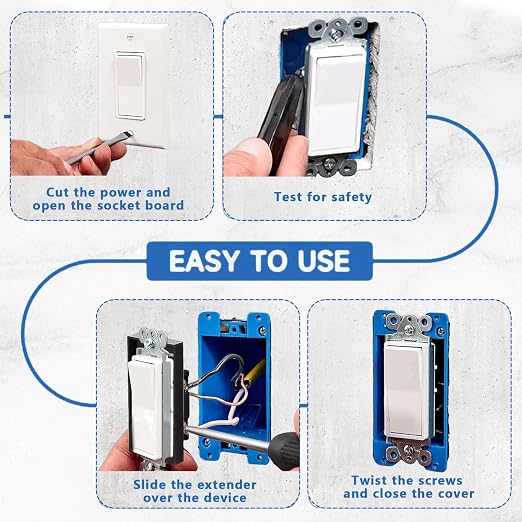 Cut the power and open the socket board

Test for safety

EASY TO USE

Slide the extender over the device

Twist the screws and close the cover