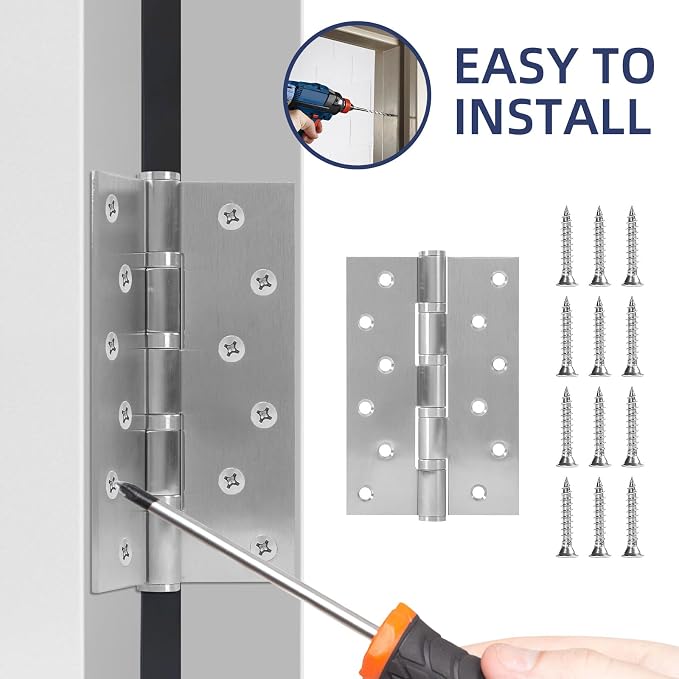 EASY TO INSTALL