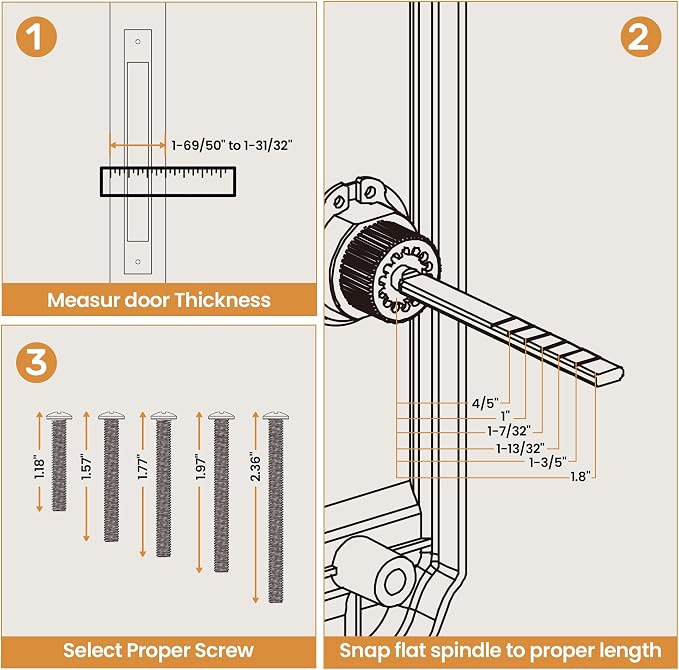 1

1-69/50" to 1-31/32"

Measur door Thickness

2

4/5"
1"
1-7/32"
1-13/32"
1-3/5"
1.8"

Snap flat spindle to proper length

3

1.18"
1.57"
1.77"
1.97"
2.36"

Select Proper Screw