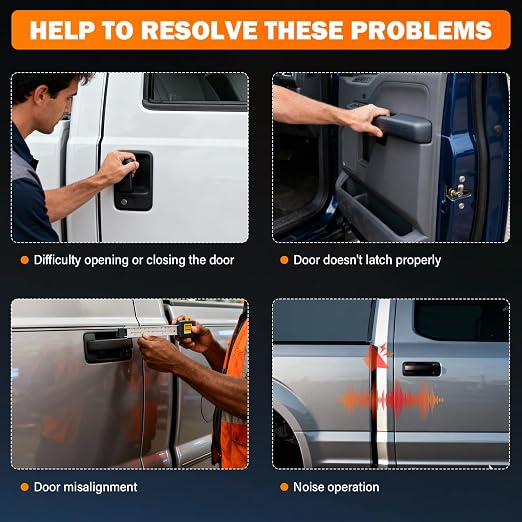 HELP TO RESOLVE THESE PROBLEMS

Difficulty opening or closing the door

Door doesn't latch properly

Door misalignment

Noise operation