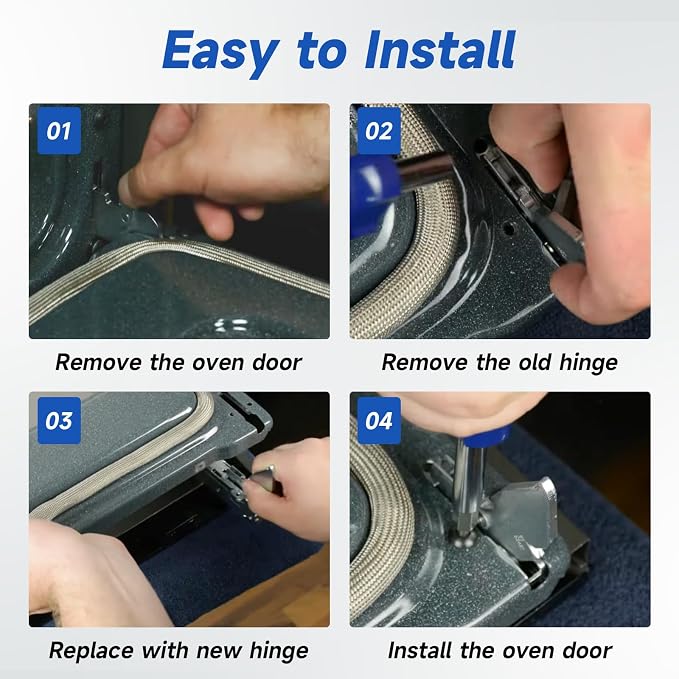 Easy to Install

01

Remove the oven door

02

Remove the old hinge

03

Replace with new hinge

04

Install the oven door