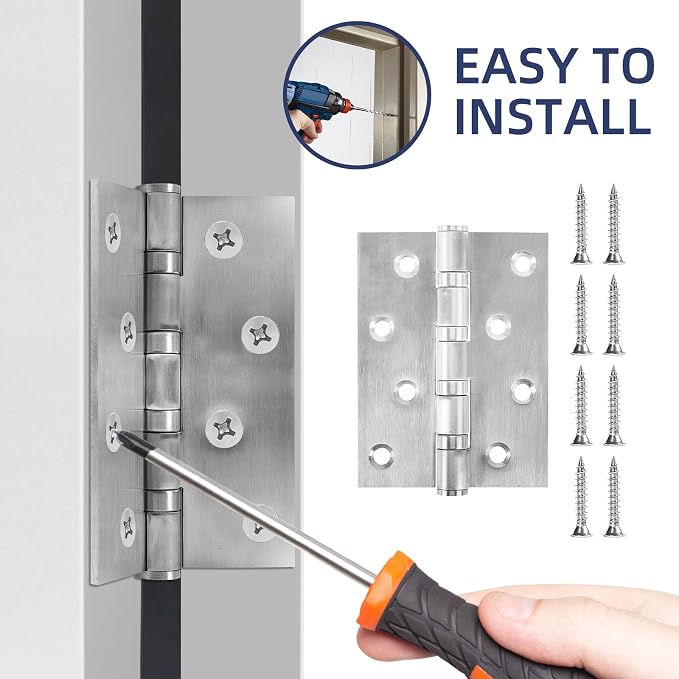 EASY TO INSTALL