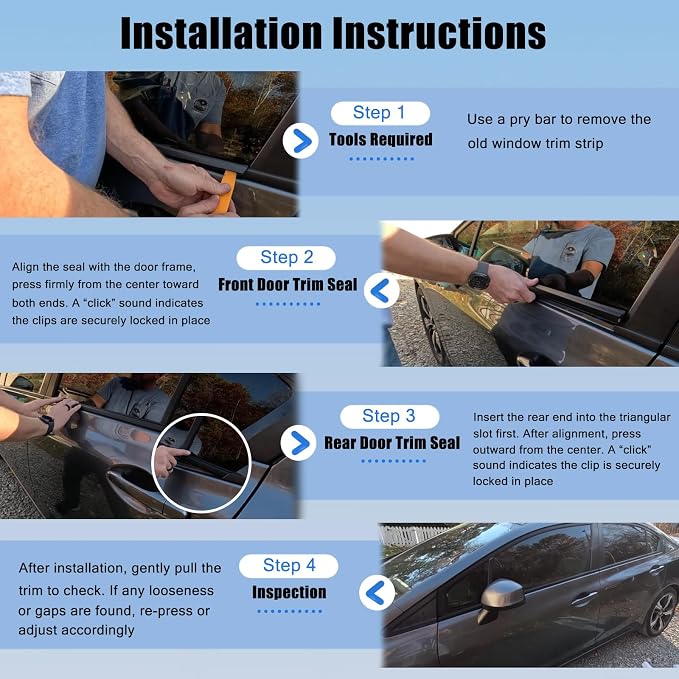 Installation Instructions

Step 1
Tools Required

Use a pry bar to remove the old window trim strip

Step 2
Front Door Trim Seal

Align the seal with the door frame, press firmly from the center toward both ends. A "click" sound indicates the clips are securely locked in place

Step 3
Rear Door Trim Seal

Insert the rear end into the triangular slot first. After alignment, press outward from the center. A "click" sound indicates the clip is securely locked in place

Step 4
Inspection

After installation, gently pull the trim to check. If any looseness or gaps are found, re-press or adjust accordingly