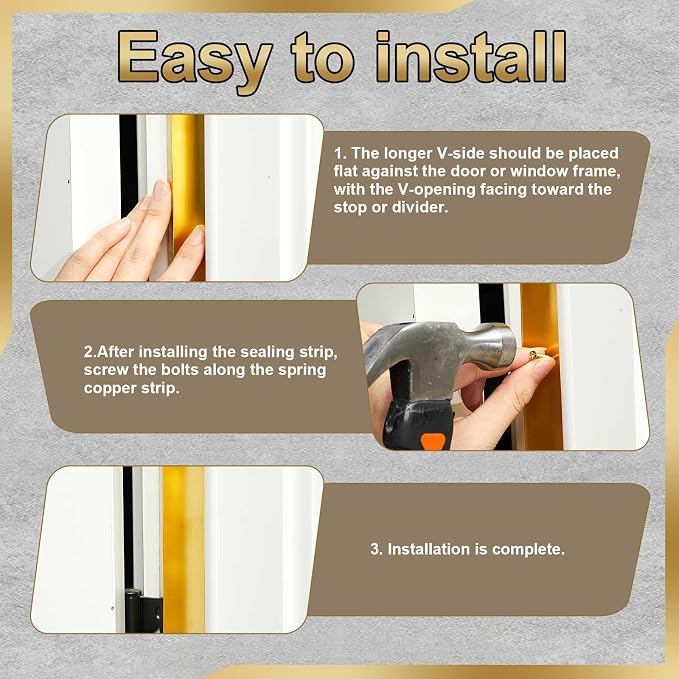 Easy to install

1. The longer V-side should be placed flat against the door or window frame, with the V-opening facing toward the stop or divider.

2.After installing the sealing strip, screw the bolts along the spring copper strip.

3. Installation is complete.