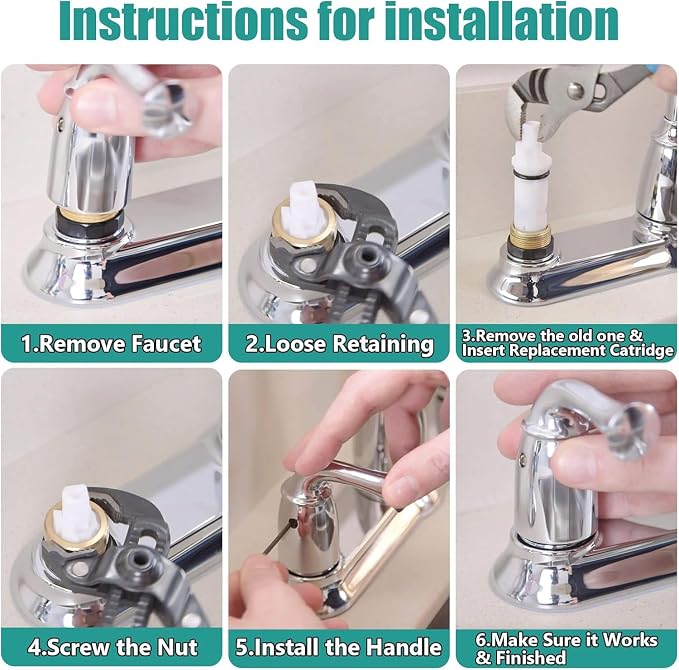 Instructions for installation

1.Remove Faucet

2.Loose Retaining

3.Remove the old one & Insert Replacement Catridge

4.Screw the Nut

5.Install the Handle

6.Make Sure it Works & Finished