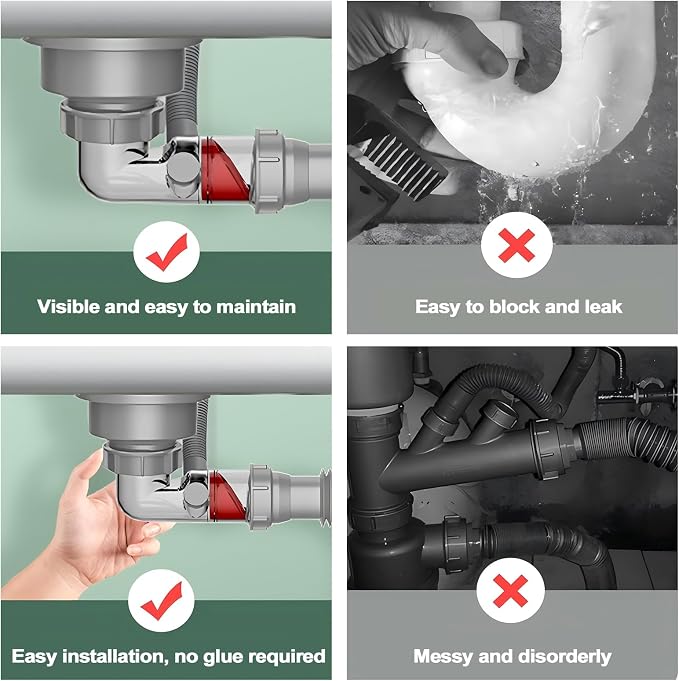 Visible and easy to maintain

Easy to block and leak

Easy installation, no glue required

Messy and disorderly