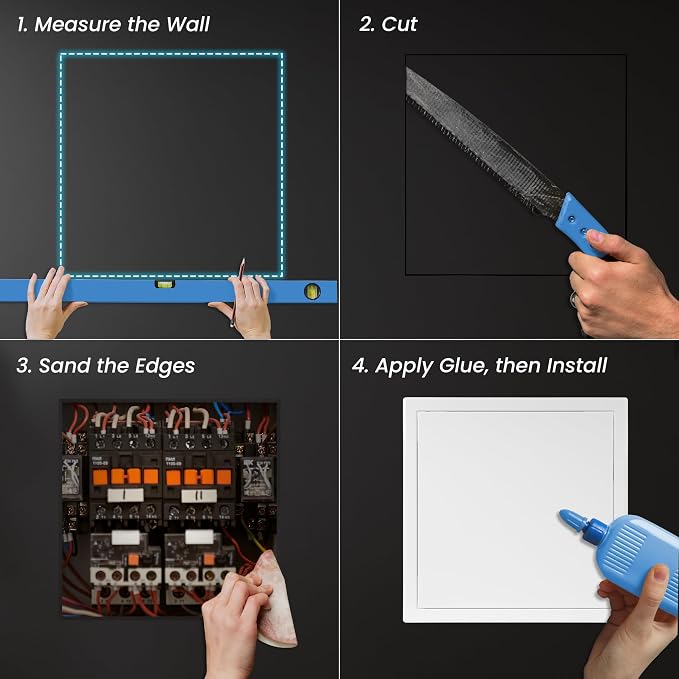 1. Measure the Wall

2. Cut

3. Sand the Edges

4. Apply Glue, then Install