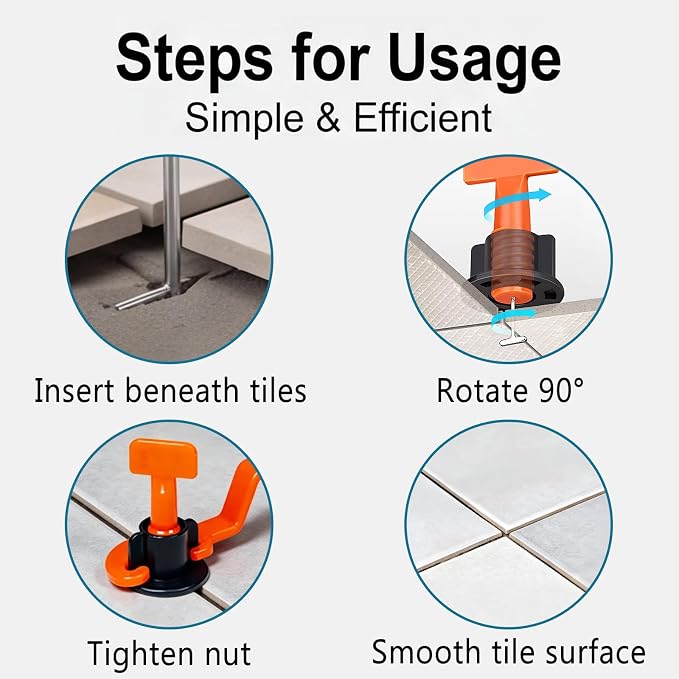 Steps for Usage
Simple & Efficient

Insert beneath tiles

Rotate 90°

Tighten nut

Smooth tile surface