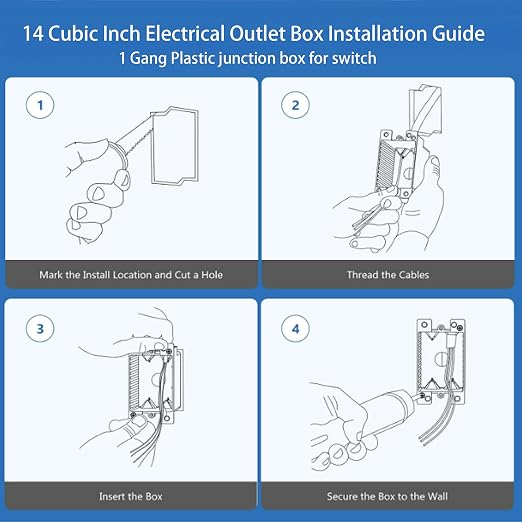 14 Cubic Inch Electrical Outlet Box Installation Guide
1 Gang Plastic junction box for switch

1
Mark the Install Location and Cut a Hole

2
Thread the Cables

3
Insert the Box

4
Secure the Box to the Wall