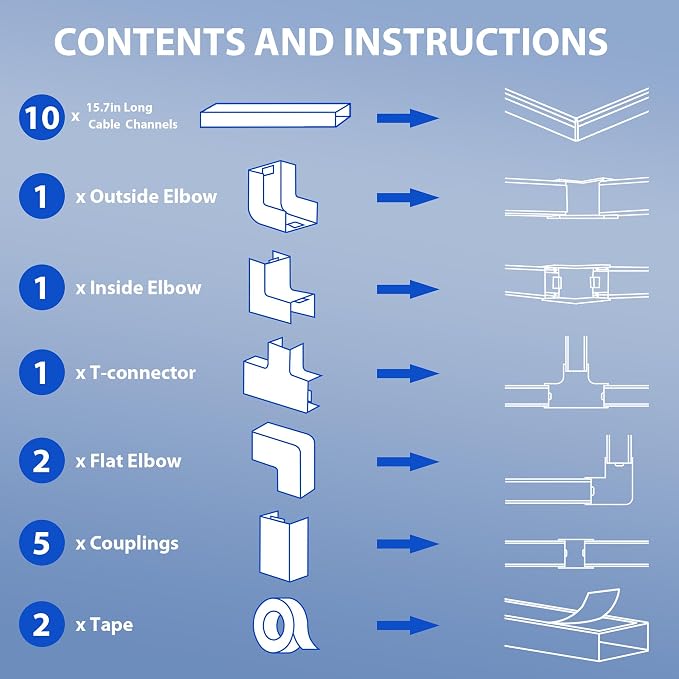 CONTENTS AND INSTRUCTIONS

10 x 15.7in Long Cable Channels

1 x Outside Elbow

1 x Inside Elbow

1 x T-connector

2 x Flat Elbow

5 x Couplings

2 x Tape