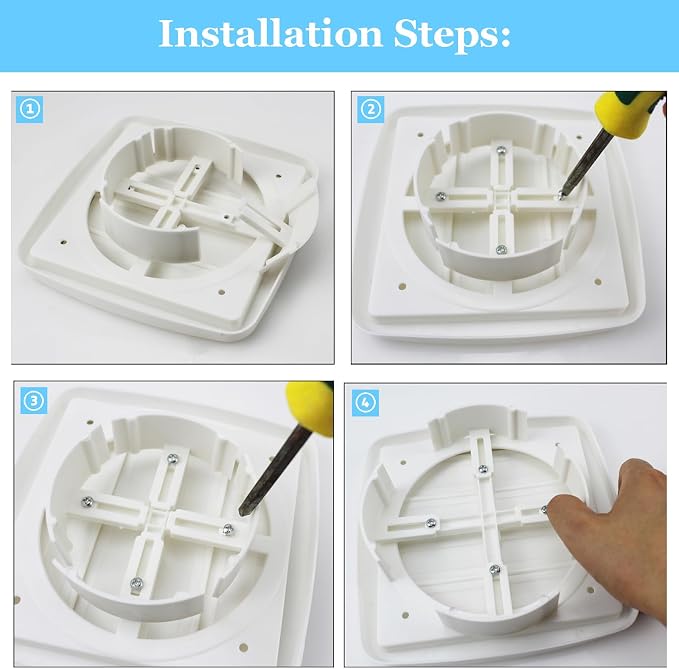 Installation Steps:

①

②

③

④