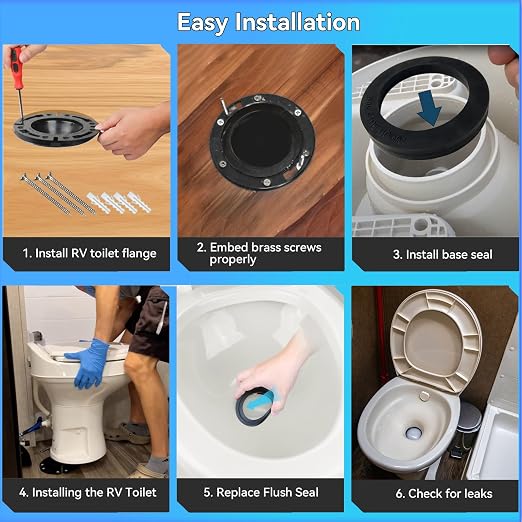 Easy Installation

1. Install RV toilet flange

2. Embed brass screws properly

3. Install base seal

4. Installing the RV Toilet

5. Replace Flush Seal

6. Check for leaks