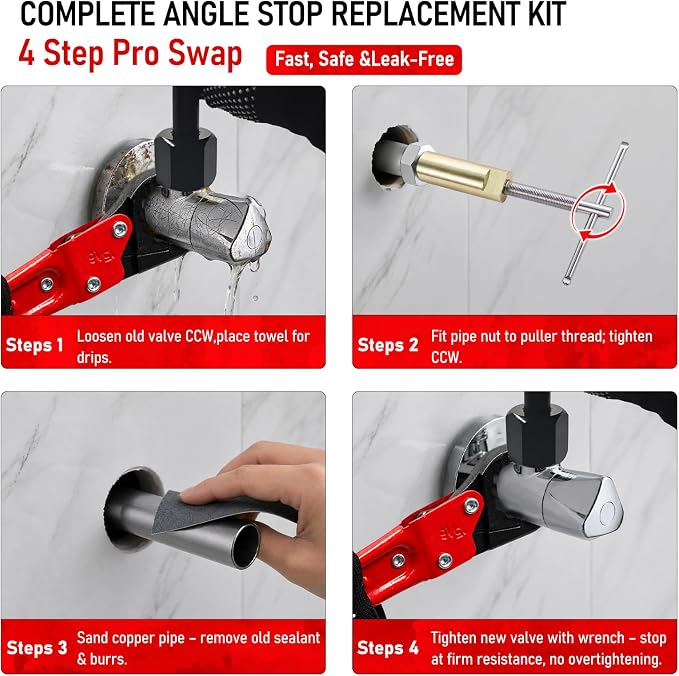 COMPLETE ANGLE STOP REPLACEMENT KIT

4 Step Pro Swap

Fast, Safe &Leak-Free

Steps 1 Loosen old valve CCW,place towel for drips.

Steps 2 Fit pipe nut to puller thread; tighten CCW.

Steps 3 Sand copper pipe – remove old sealant & burrs.

Steps 4 Tighten new valve with wrench – stop at firm resistance, no overtightening.