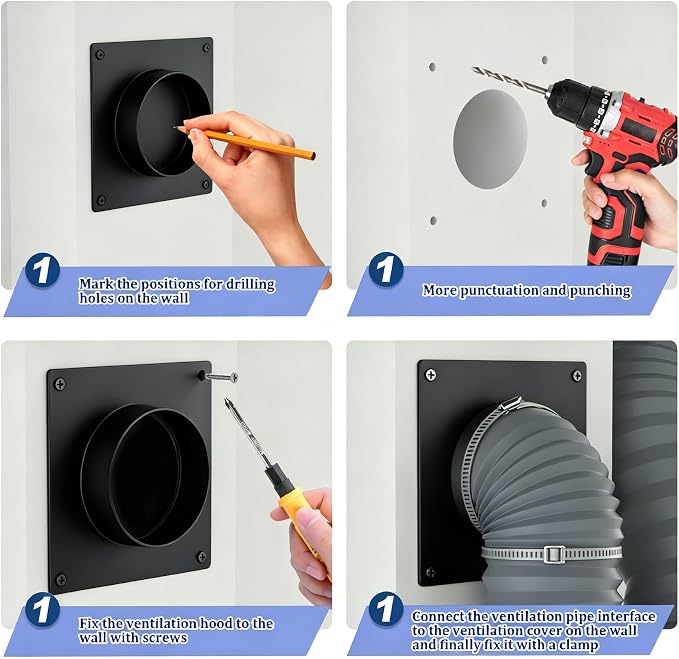 1
Mark the positions for drilling holes on the wall

1
More punctuation and punching

1
Fix the ventilation hood to the wall with screws

1
Connect the ventilation pipe interface to the ventilation cover on the wall and finally fix it with a clamp