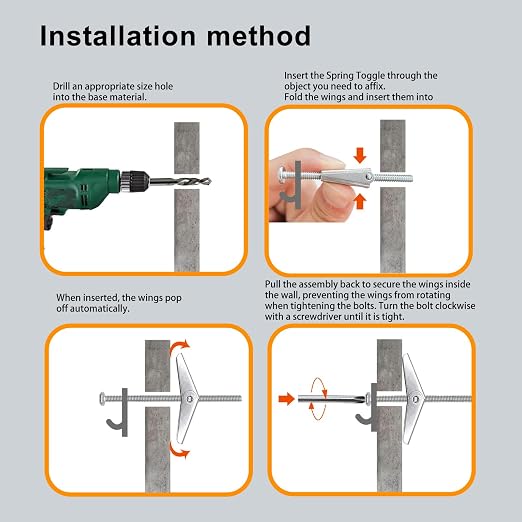 Installation method

Drill an appropriate size hole into the base material.

Insert the Spring Toggle through the object you need to affix. Fold the wings and insert them into

When inserted, the wings pop off automatically.

Pull the assembly back to secure the wings inside the wall, preventing the wings from rotating when tightening the bolts. Turn the bolt clockwise with a screwdriver until it is tight.