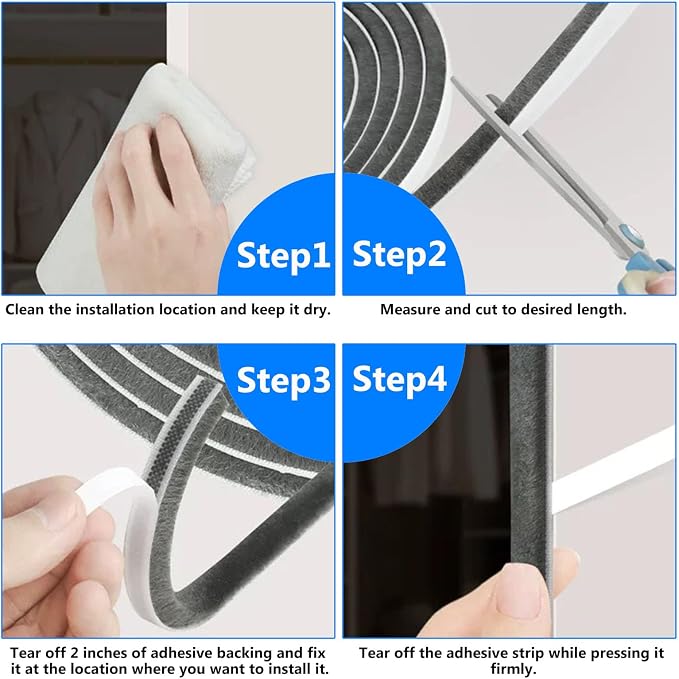 Step1

Clean the installation location and keep it dry.

Step2

Measure and cut to desired length.

Step3

Tear off 2 inches of adhesive backing and fix it at the location where you want to install it.

Step4

Tear off the adhesive strip while pressing it firmly.