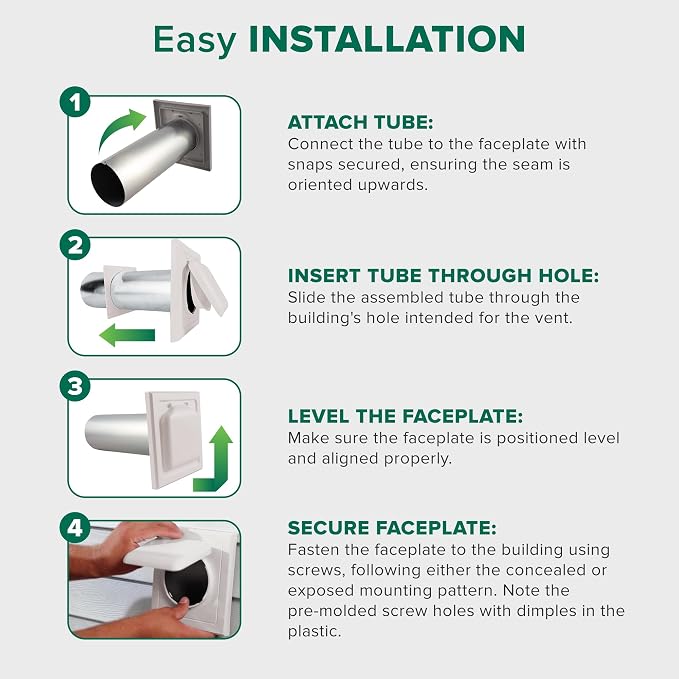 Easy INSTALLATION

1

ATTACH TUBE:
Connect the tube to the faceplate with snaps secured, ensuring the seam is oriented upwards.

2

INSERT TUBE THROUGH HOLE:
Slide the assembled tube through the building's hole intended for the vent.

3

LEVEL THE FACEPLATE:
Make sure the faceplate is positioned level and aligned properly.

4

SECURE FACEPLATE:
Fasten the faceplate to the building using screws, following either the concealed or exposed mounting pattern. Note the pre-molded screw holes with dimples in the plastic.