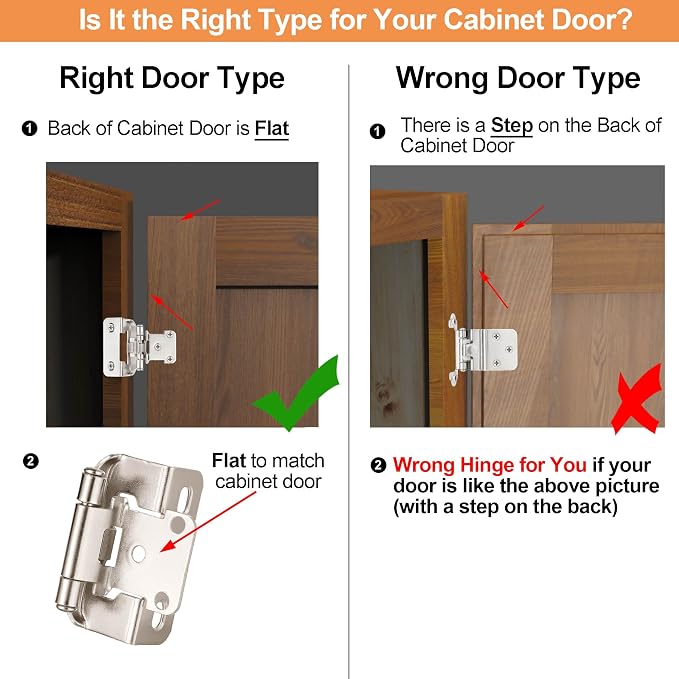 Is It the Right Type for Your Cabinet Door?

Right Door Type

❶ Back of Cabinet Door is Flat

❷

Flat to match cabinet door

Wrong Door Type

❶ There is a Step on the Back of Cabinet Door

❷ Wrong Hinge for You if your door is like the above picture (with a step on the back)