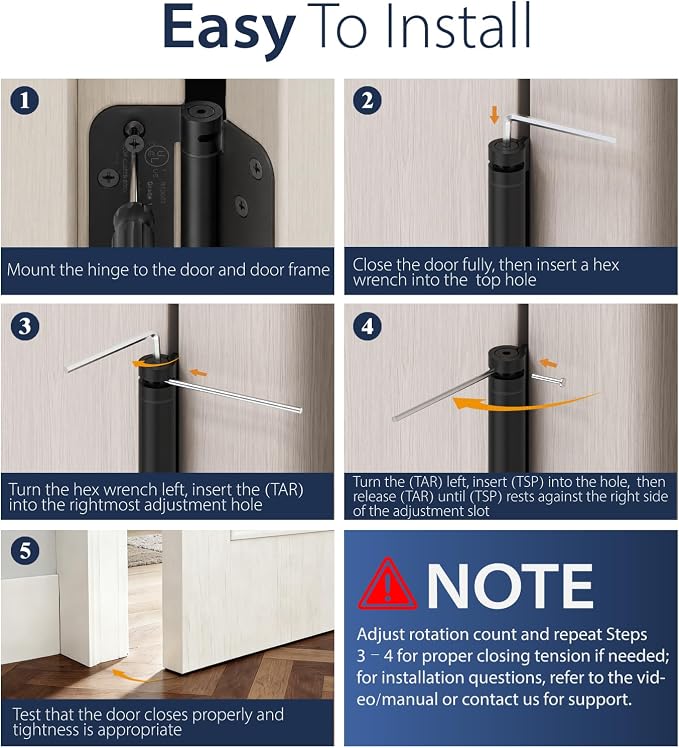 Easy To Install

1
Mount the hinge to the door and door frame

2
Close the door fully, then insert a hex wrench into the top hole

3
Turn the hex wrench left, insert the (TAR) into the rightmost adjustment hole

4
Turn the (TAR) left, insert (TSP) into the hole, then release (TAR) until (TSP) rests against the right side of the adjustment slot

5
Test that the door closes properly and tightness is appropriate

NOTE
Adjust rotation count and repeat Steps 3 – 4 for proper closing tension if needed; for installation questions, refer to the video/manual or contact us for support.