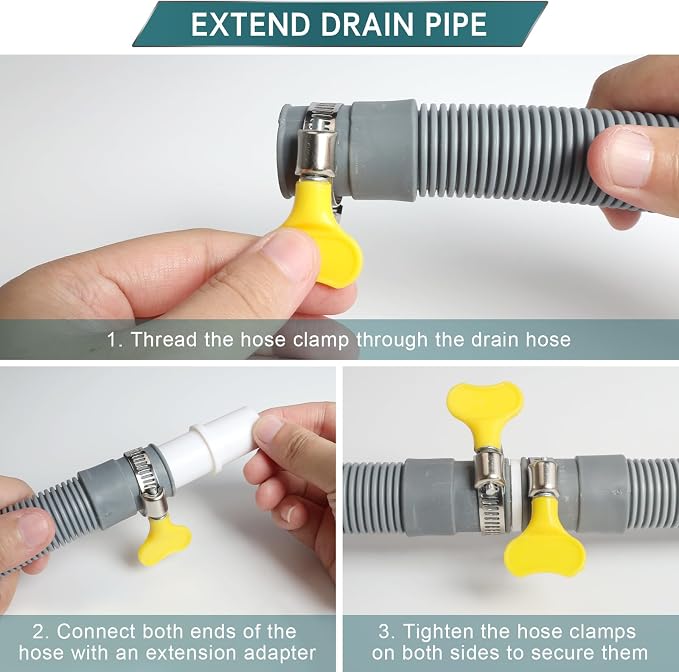 EXTEND DRAIN PIPE

1. Thread the hose clamp through the drain hose

2. Connect both ends of the hose with an extension adapter

3. Tighten the hose clamps on both sides to secure them