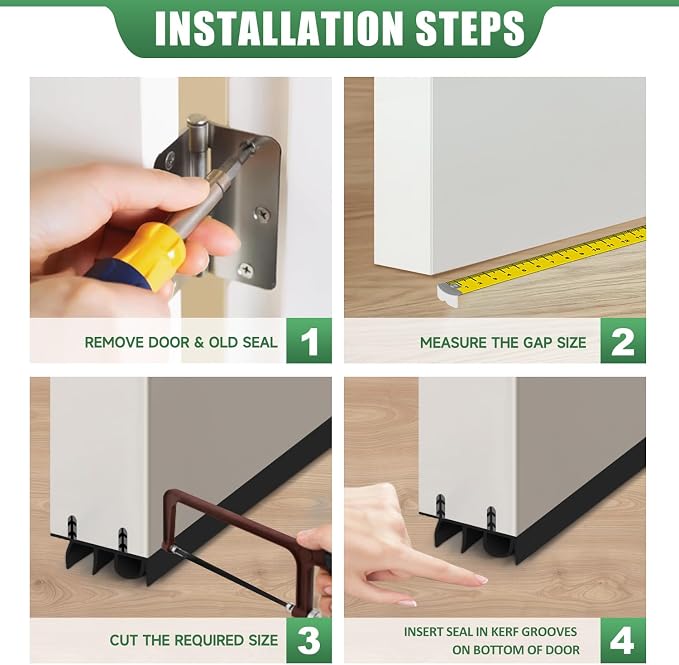 INSTALLATION STEPS

REMOVE DOOR & OLD SEAL 1

MEASURE THE GAP SIZE 2

CUT THE REQUIRED SIZE 3

INSERT SEAL IN KERF GROOVES ON BOTTOM OF DOOR 4